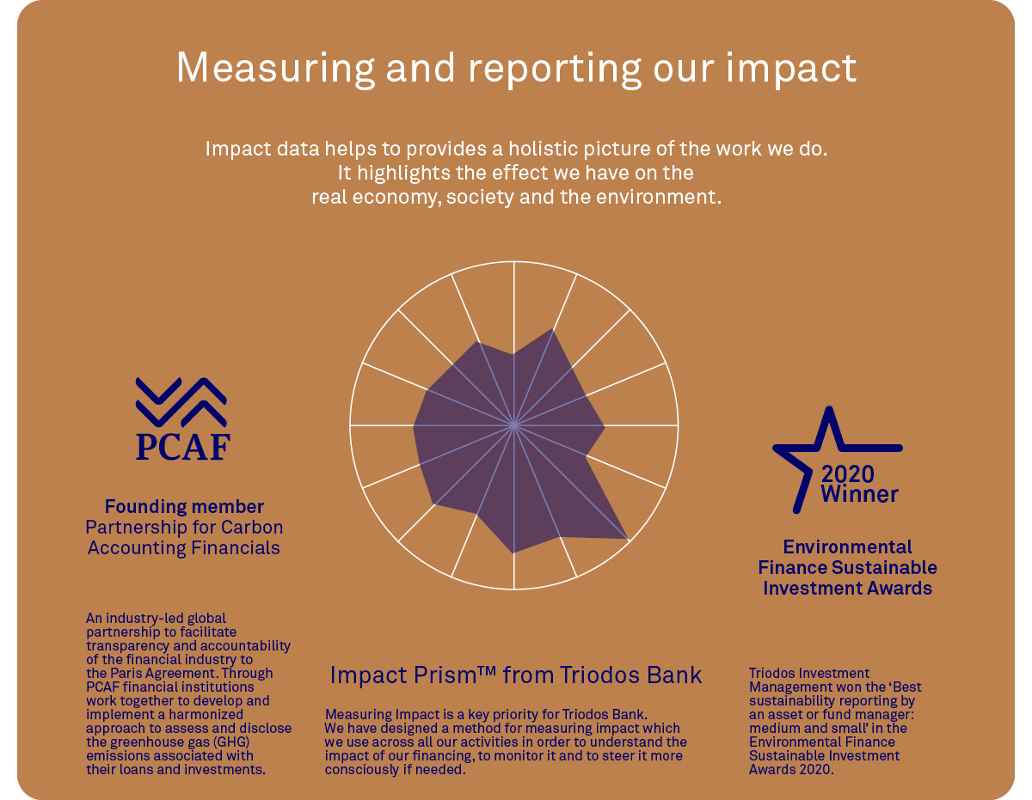 Measuring and reporting our impact

Impact data helps to provides a holistic picture of the work we do. It highlights the effect we have on the real economy, society and the environment.

PCAF

Founding member
Partnership for Carbon Accounting Financials

An industry-led global partnership to facilitate transparency and accountability of the financial industry to the Paris Agreement. Through PCAF financial institutions work together to develop and implement a harmonized approach to assess and disclose the greenhouse gas (GHG) emissions associated with their loans and investments.

Impact Prism™ from Triodos Bank

Measuring Impact is a key priority for Triodos Bank. We have designed a method for measuring impact which we use across all our activities in order to understand the impact of our financing, to monitor it and to steer it more consciously if needed.

2020
Winner

Environmental Finance Sustainable Investment Awards

Triodos Investment Management won the 'Best sustainability reporting by an asset or fund manager: medium and small' in the Environmental Finance Sustainable Investment Awards 2020.