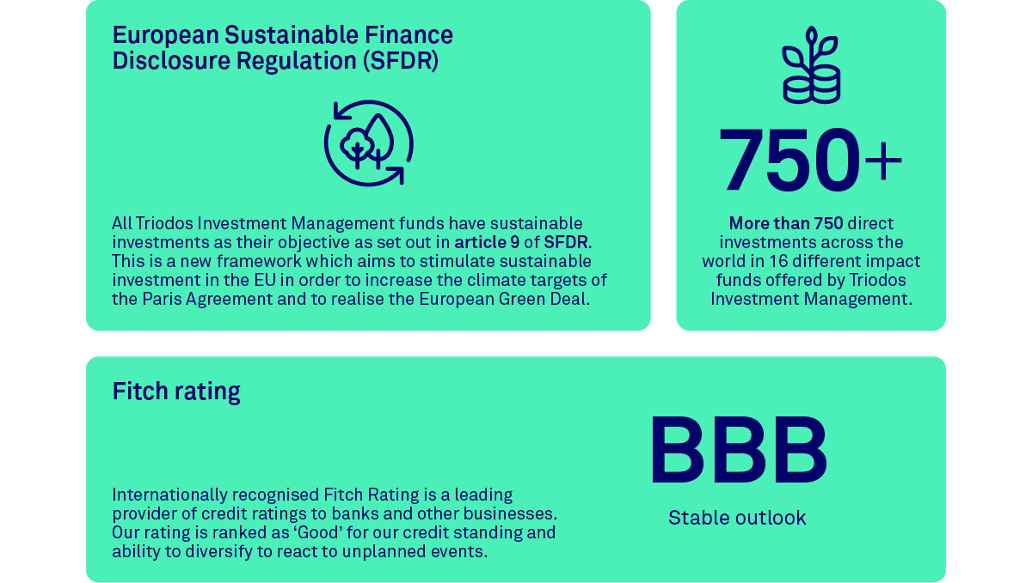 European Sustainable Finance Disclosure Regulation (SFDR)

All Triodos Investment Management funds have sustainable investments as their objective as set out in article 9 of SFDR. This is a new framework which aims to stimulate sustainable investment in the EU in order to increase the climate targets of the Paris Agreement and to realise the European Green Deal.

750+

More than 750 direct investments across the world in 16 different impact funds offered by Triodos Investment Management.

Fitch rating

Internationally recognised Fitch Rating is a leading provider of credit ratings to banks and other businesses. Our rating is ranked as ‘Good’ for our credit standing and ability to diversify to react to unplanned events.

BBB

Stable outlook