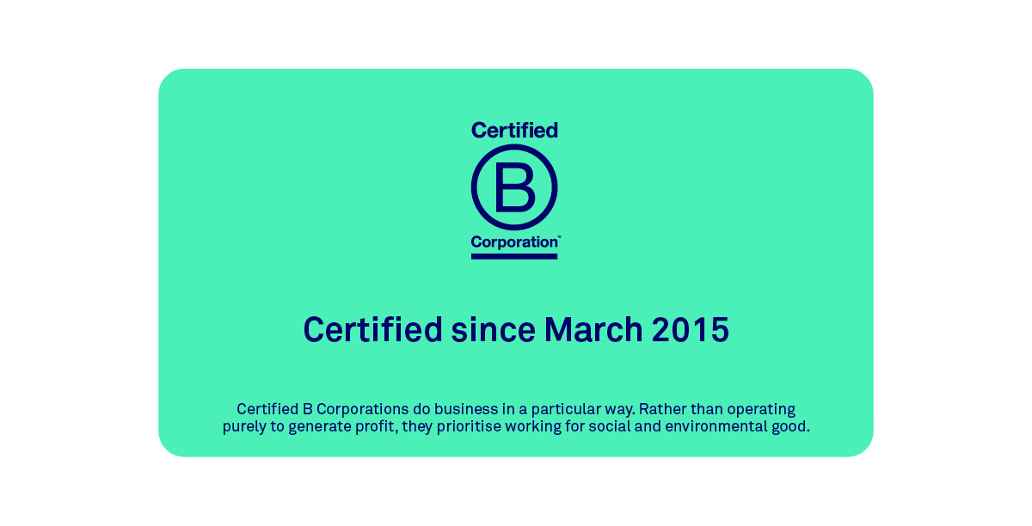 Certified
B
Corporation™

Certified since March 2015

Certified B Corporations do business in a particular way. Rather than operating purely to generate profit, they prioritise working for social and environmental good.